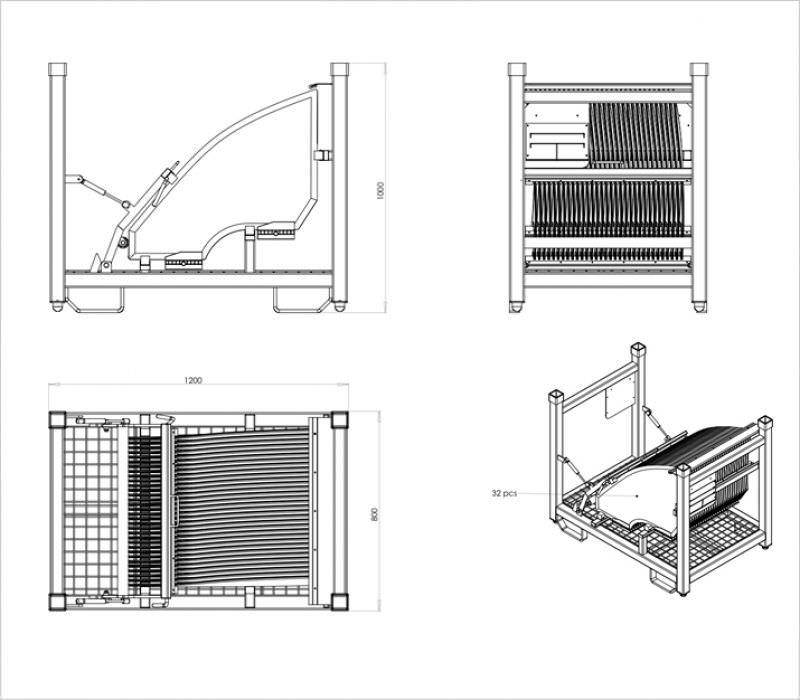 1000

1200

800

32 pcs