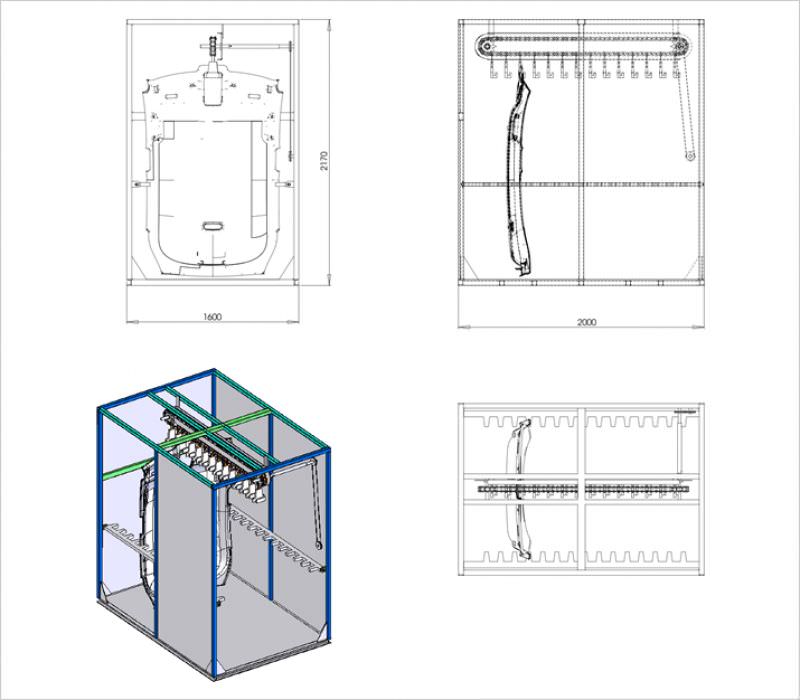 2170

1600

2000